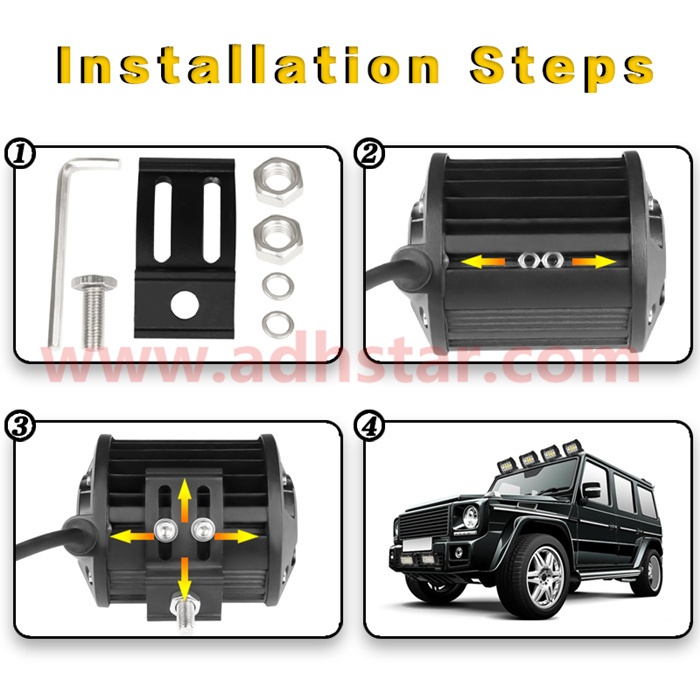 Installation Steps

①

②

www.adhstar.com

③

④